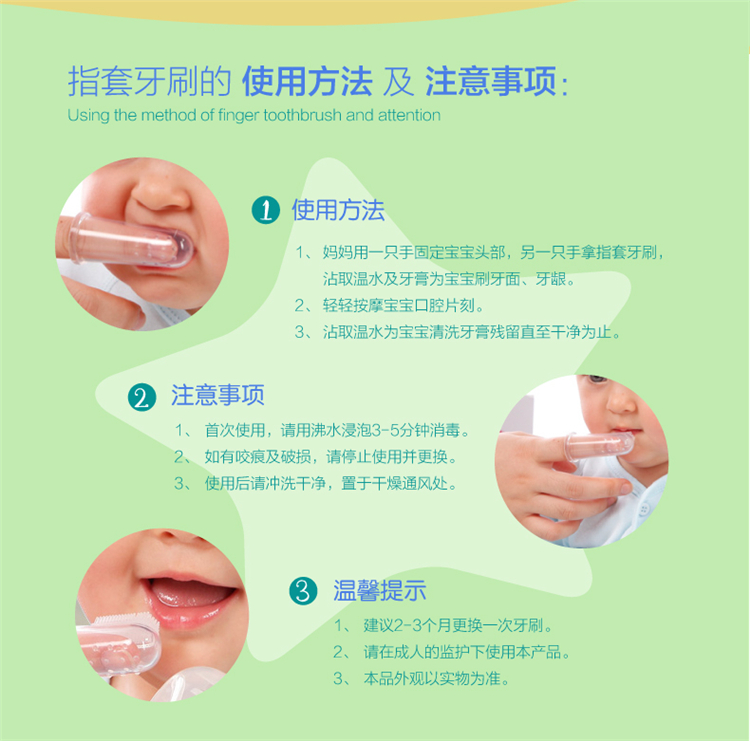 指套牙刷的 使用方法 及 注意事项:
Using the method of finger toothbrush and attention

1 使用方法

1、妈妈用一只手固定宝宝头部，另一只手拿指套牙刷，沾取温水及牙膏为宝宝刷牙面、牙龈。
2、轻轻按摩宝宝口腔片刻。
3、沾取温水为宝宝清洗牙膏残留直至干净为止。

2 注意事项

1、首次使用，请用沸水浸泡3-5分钟消毒。
2、如有咬痕及破损，请停止使用并更换。
3、使用后请冲洗干净，置于干燥通风处。

3 温馨提示

1、建议2-3个月更换一次牙刷。
2、请在成人的监护下使用本产品。
3、本品外观以实物为准。